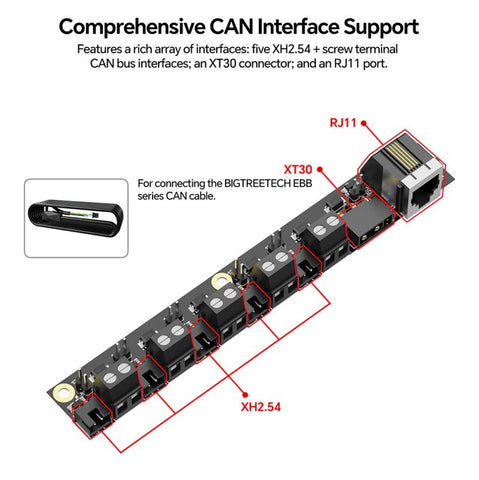 Comprehensive CAN Interface Support

Features a rich array of interfaces: five XH2.54 + screw terminal CAN bus interfaces; an XT30 connector; and an RJ11 port.

RJ11

XT30

For connecting the BIGTREETECH EBB series CAN cable.

XH2.54